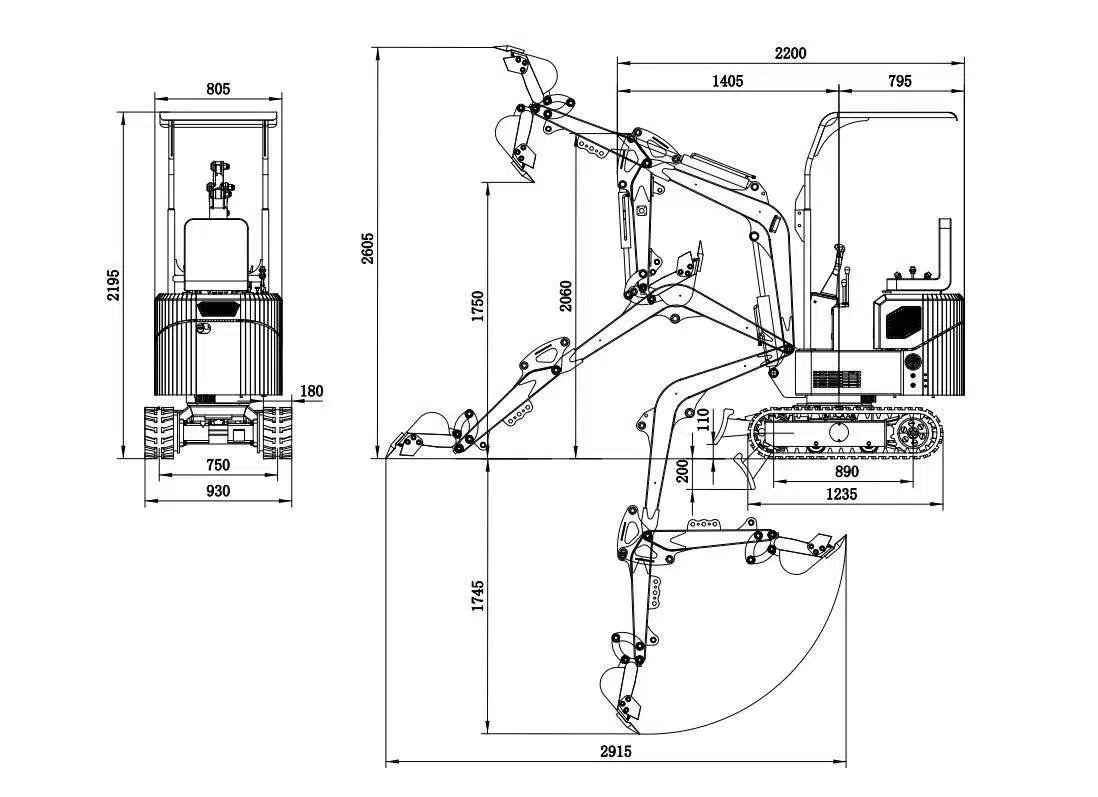 805
2195
180
750
930
2200
1405
795
2605
1750
2060
110
200
890
1235
1745
2915