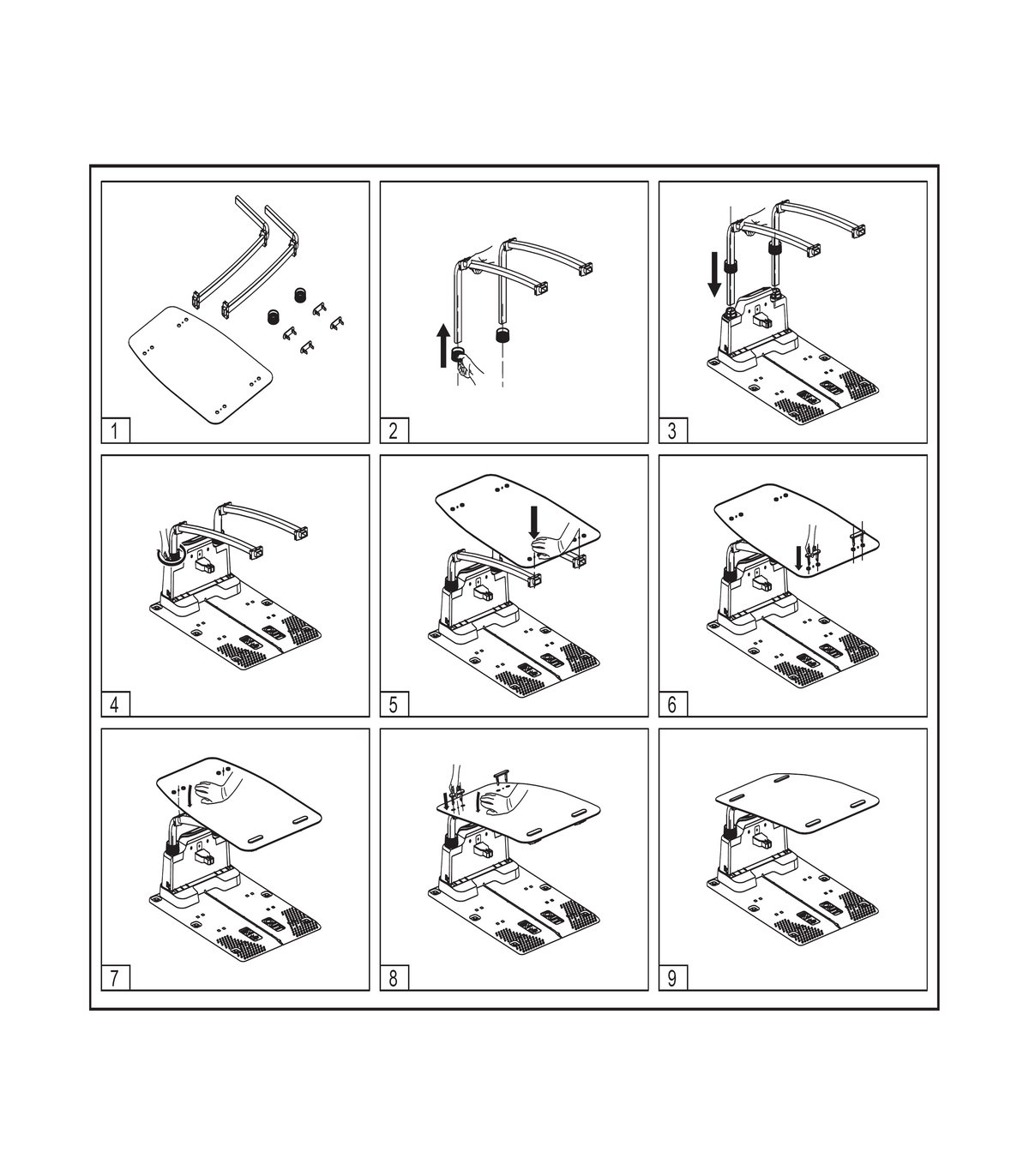 1

2

3

4

5

6

7

8

9